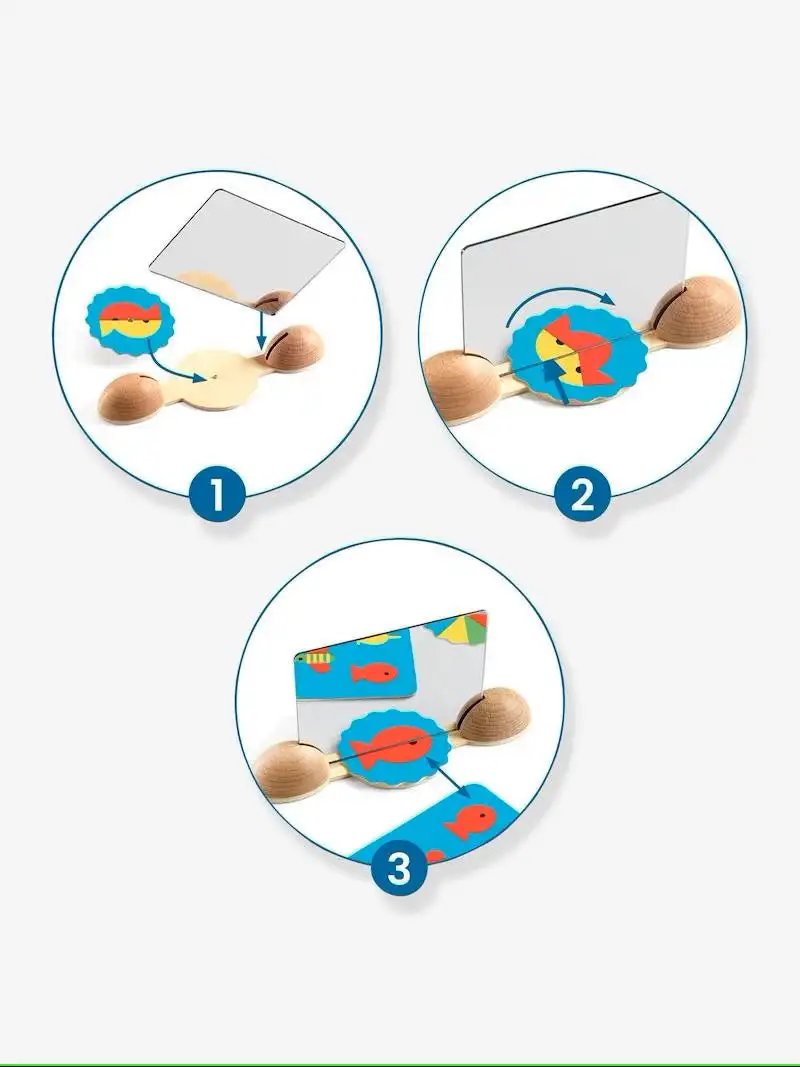 1

2

3